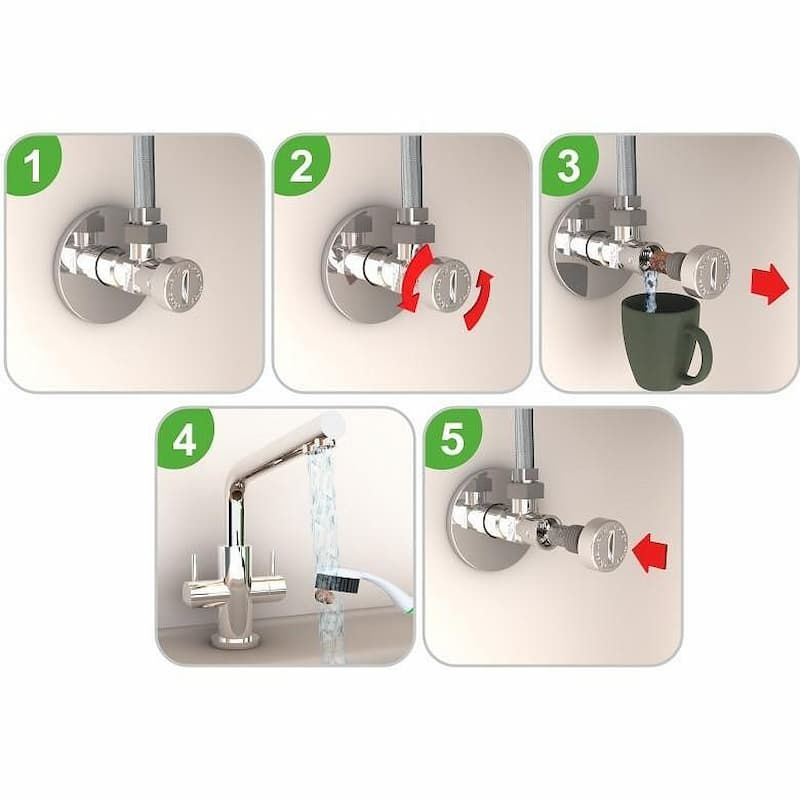 1

2

3

4

5